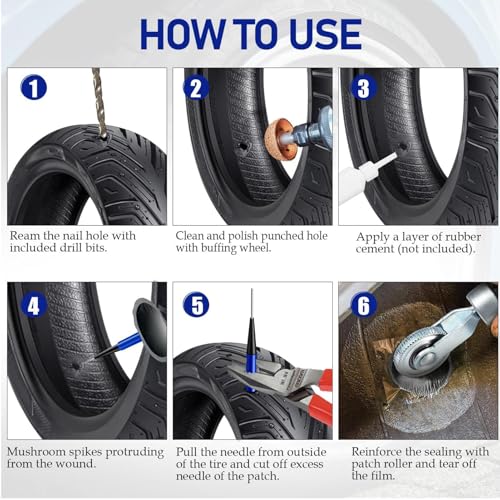 HOW TO USE

1

Ream the nail hole with included drill bits.

2

Clean and polish punched hole with buffing wheel.

3

Apply a layer of rubber cement (not included).

4

Mushroom spikes protruding from the wound.

5

Pull the needle from outside of the tire and cut off excess needle of the patch.

6

Reinforce the sealing with patch roller and tear off the film.