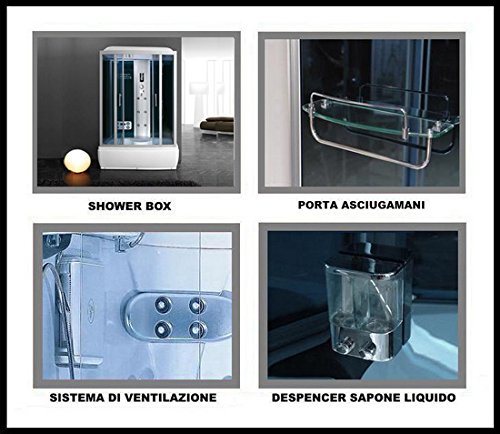 SHOWER BOX

PORTA ASCIUGAMANI

SISTEMA DI VENTILAZIONE

DESPENCER SAPONE LIQUIDO