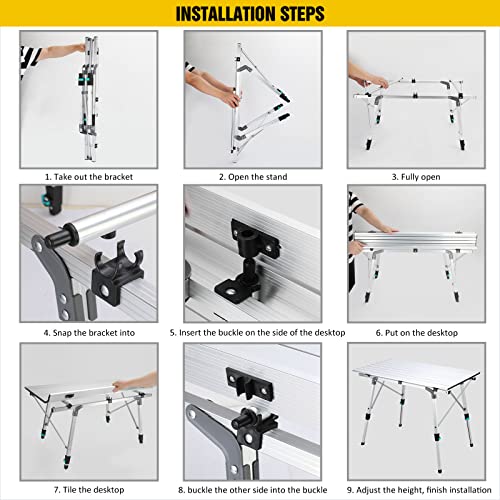 INSTALLATION STEPS

1. Take out the bracket

2. Open the stand

3. Fully open

4. Snap the bracket into

5. Insert the buckle on the side of the desktop

6. Put on the desktop

7. Tile the desktop

8. buckle the other side into the buckle

9. Adjust the height, finish installation