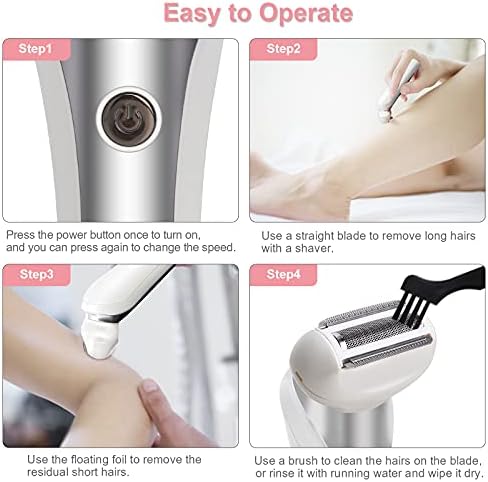 Easy to Operate

Step1

Press the power button once to turn on, and you can press again to change the speed.

Step2

Use a straight blade to remove long hairs with a shaver.

Step3

Use the floating foil to remove the residual short hairs.

Step4

Use a brush to clean the hairs on the blade, or rinse it with running water and wipe it dry.