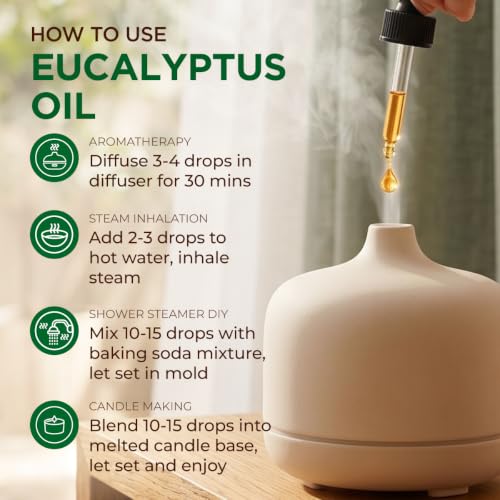 HOW TO USE
EUCALYPTUS OIL

AROMATHERAPY
Diffuse 3-4 drops in diffuser for 30 mins

STEAM INHALATION
Add 2-3 drops to hot water, inhale steam

SHOWER STEAMER DIY
Mix 10-15 drops with baking soda mixture, let set in mold

CANDLE MAKING
Blend 10-15 drops into melted candle base, let set and enjoy