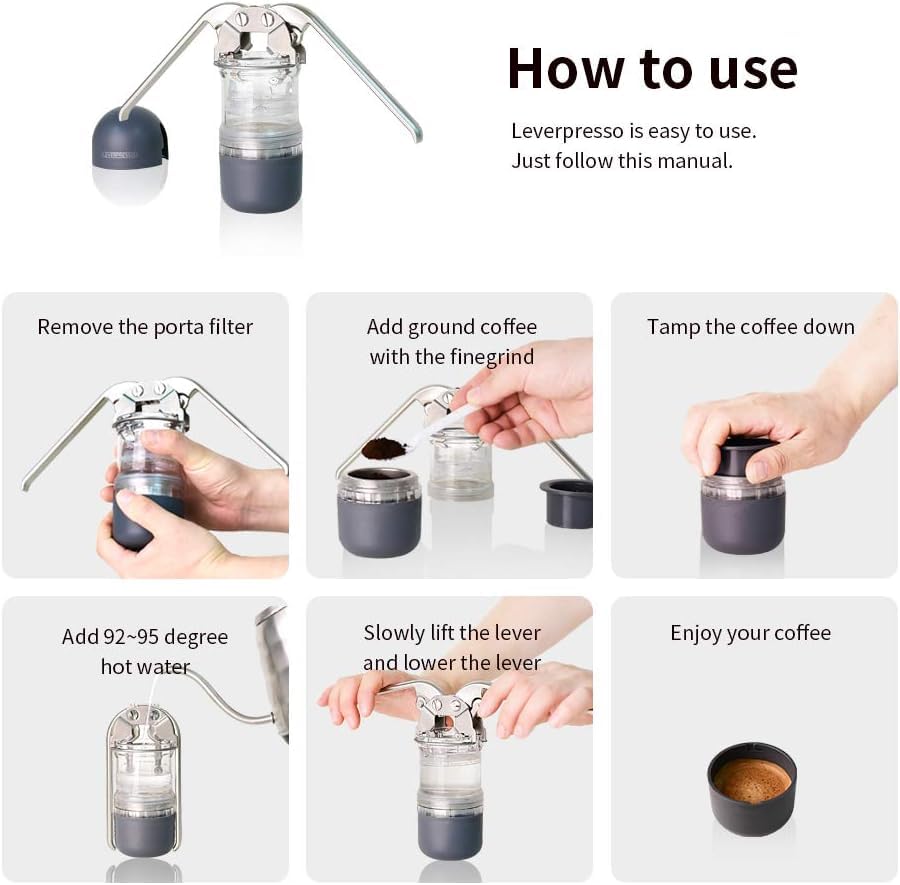 How to use

Leverpresso is easy to use.
Just follow this manual.

Remove the porta filter

Add ground coffee with the finegrind

Tamp the coffee down

Add 92~95 degree hot water

Slowly lift the lever and lower the lever

Enjoy your coffee