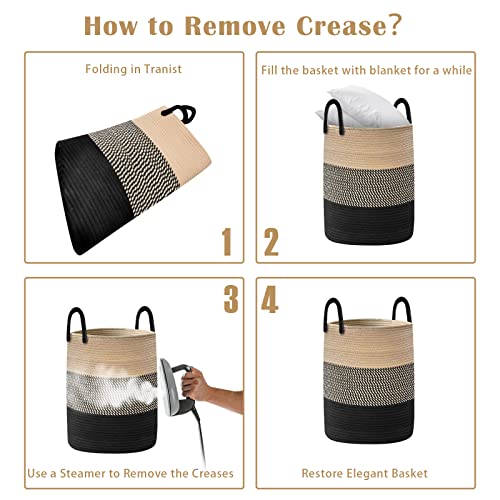 How to Remove Crease?

Folding in Tranist

1

Fill the basket with blanket for a while

2

3

Use a Steamer to Remove the Creases

4

Restore Elegant Basket