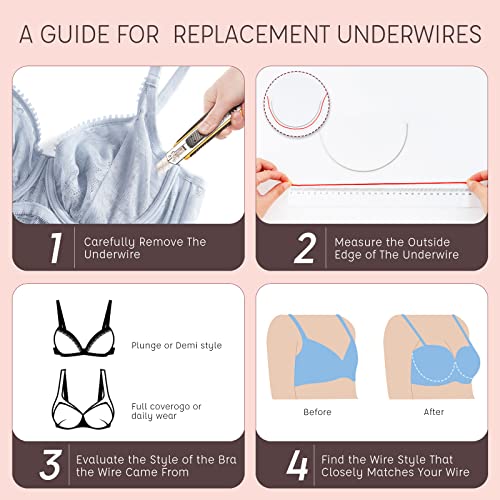 A GUIDE FOR REPLACEMENT UNDERWIRES

1 Carefully Remove The Underwire

2 Measure the Outside Edge of The Underwire

Plunge or Demi style

Full coverogo or daily wear

3 Evaluate the Style of the Bra the Wire Came From

Before

After

4 Find the Wire Style That Closely Matches Your Wire