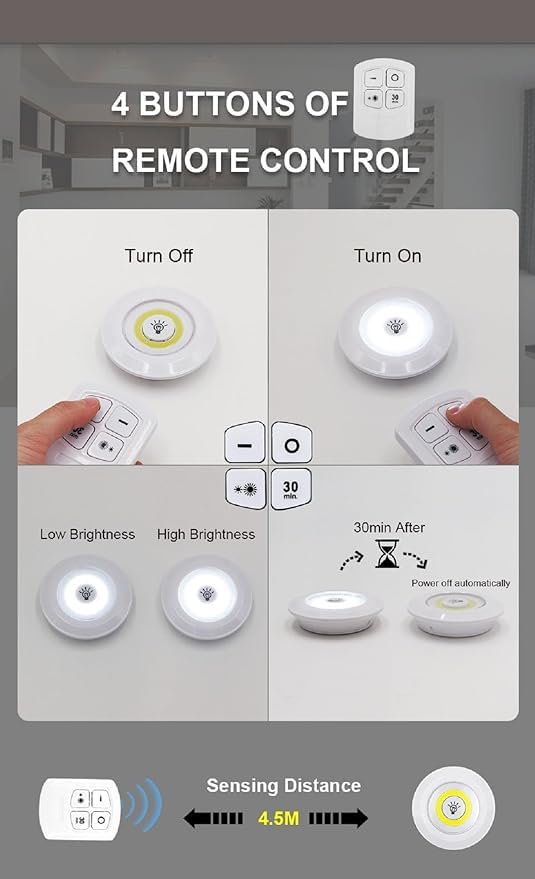 4 BUTTONS OF REMOTE CONTROL

Turn Off

Turn On

30 min.

Low Brightness

High Brightness

30min After

Power off automatically

Sensing Distance

4.5M