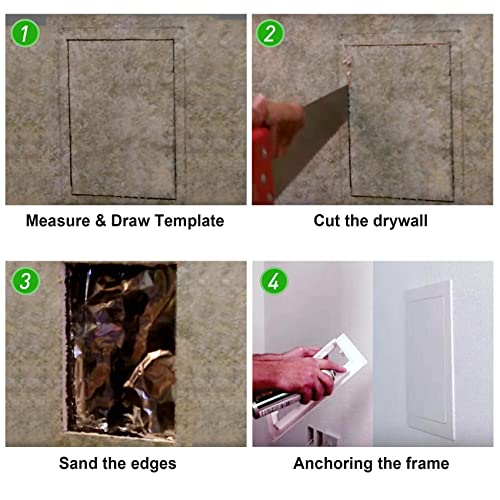 1
Measure & Draw Template

2
Cut the drywall

3
Sand the edges

4
Anchoring the frame