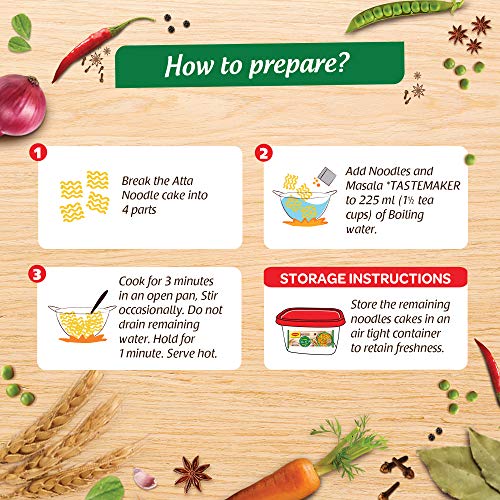 How to prepare?

1

Break the Atta Noodle cake into 4 parts

2

Add Noodles and Masala *TASTEMAKER to 225 ml (1½ tea cups) of Boiling water.

3

Cook for 3 minutes in an open pan, Stir occasionally. Do not drain remaining water. Hold for 1 minute. Serve hot.

STORAGE INSTRUCTIONS

Store the remaining noodles cakes in an air tight container to retain freshness.