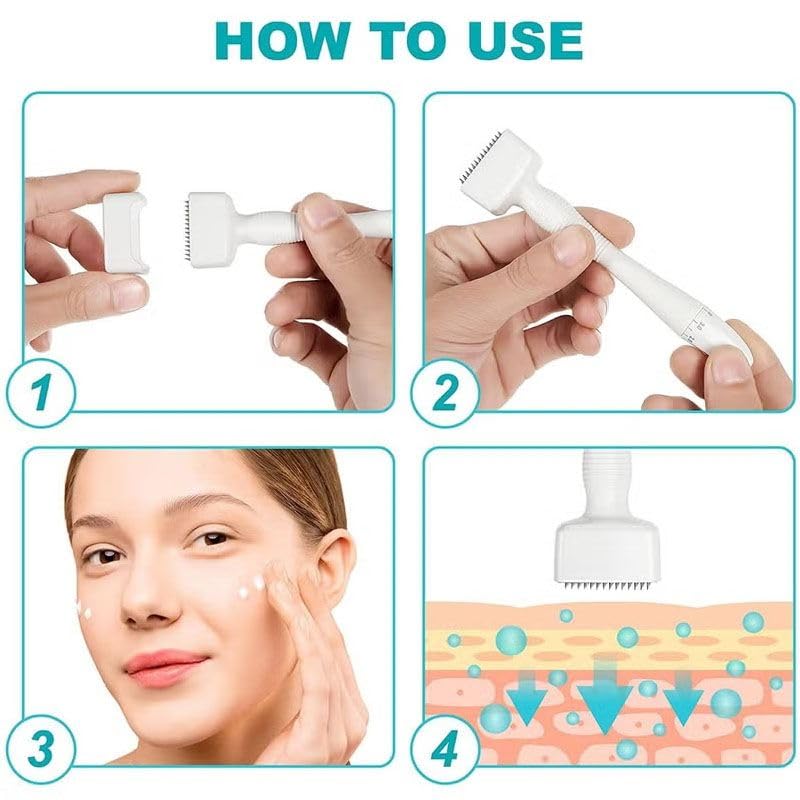 HOW TO USE

1

2

3

4