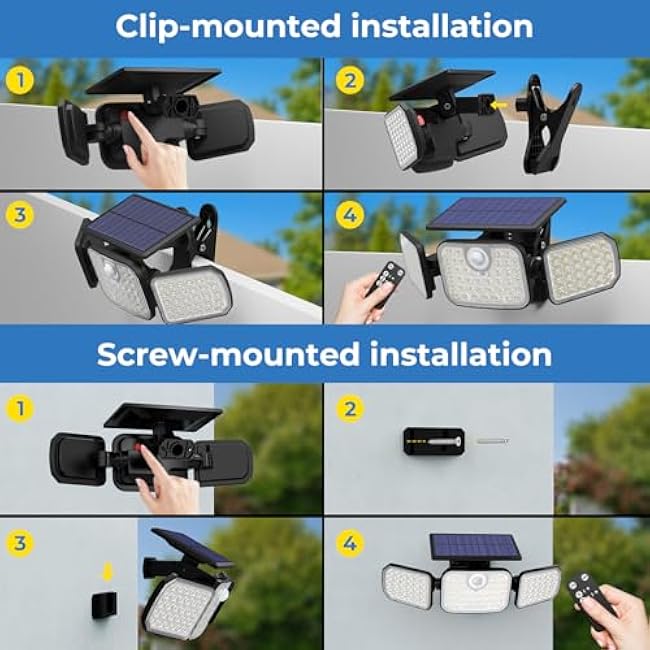 Clip-mounted installation

1

2

3

4

Screw-mounted installation

1

2

3

4