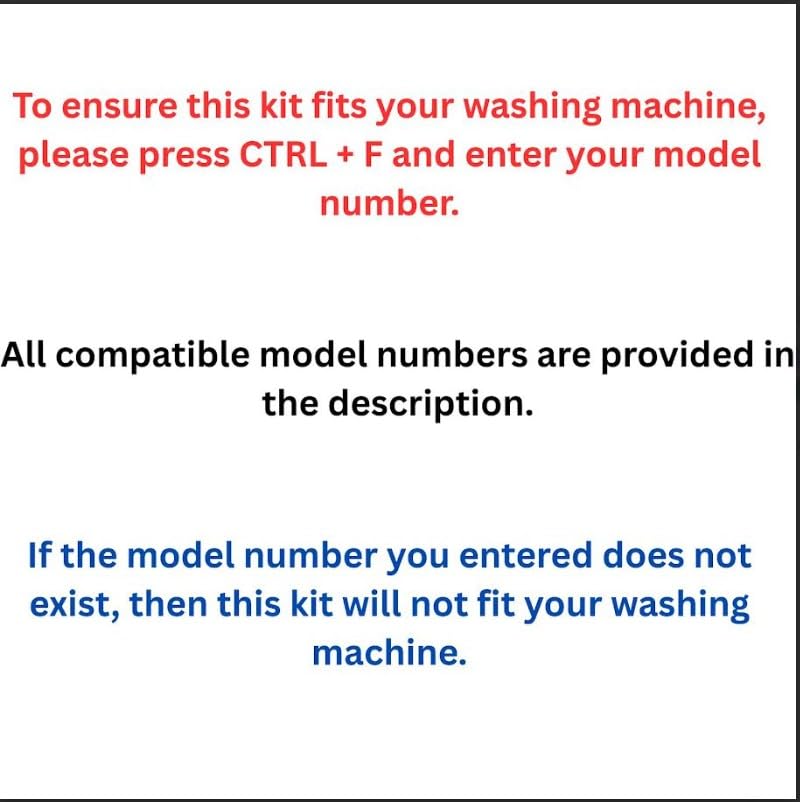 To ensure this kit fits your washing machine, please press CTRL + F and enter your model number.

All compatible model numbers are provided in the description.

If the model number you entered does not exist, then this kit will not fit your washing machine.