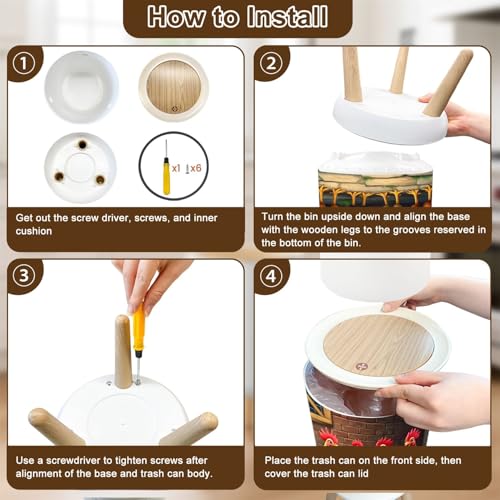 How to Install

①

x1 x6

Get out the screw driver, screws, and inner cushion

②

Turn the bin upside down and align the base with the wooden legs to the grooves reserved in the bottom of the bin.

③

Use a screwdriver to tighten screws after alignment of the base and trash can body.

④

Place the trash can on the front side, then cover the trash can lid