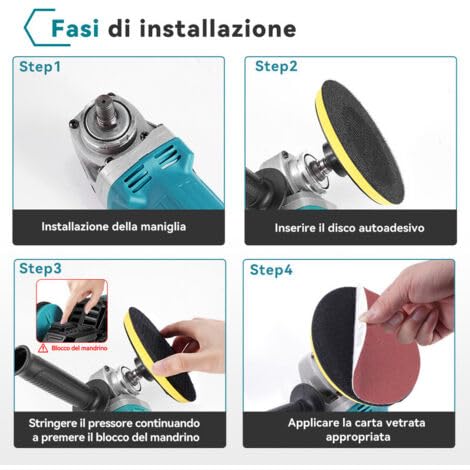 Fasi di installazione

Step1

Installazione della maniglia

Step2

Inserire il disco autoadesivo

Step3

Blocco del mandrino

Stringere il pressore continuando a premere il blocco del mandrino

Step4

Applicare la carta vetrata appropriata