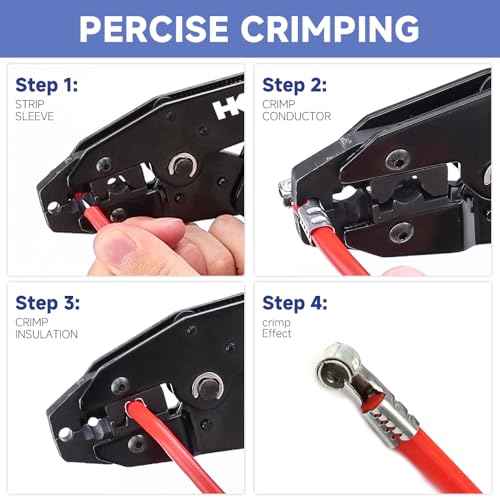 PERCISE CRIMPING

Step 1:
STRIP SLEEVE

HC

Step 2:
CRIMP CONDUCTOR

Step 3:
CRIMP INSULATION

Step 4:
crimp Effect