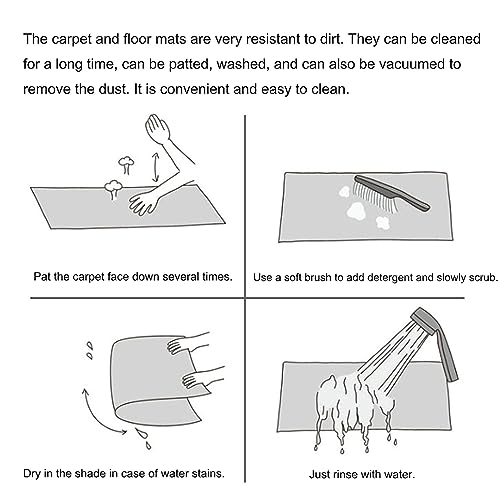 The carpet and floor mats are very resistant to dirt. They can be cleaned for a long time, can be patted, washed, and can also be vacuumed to remove the dust. It is convenient and easy to clean.

Pat the carpet face down several times.

Use a soft brush to add detergent and slowly scrub.

Dry in the shade in case of water stains.

Just rinse with water.