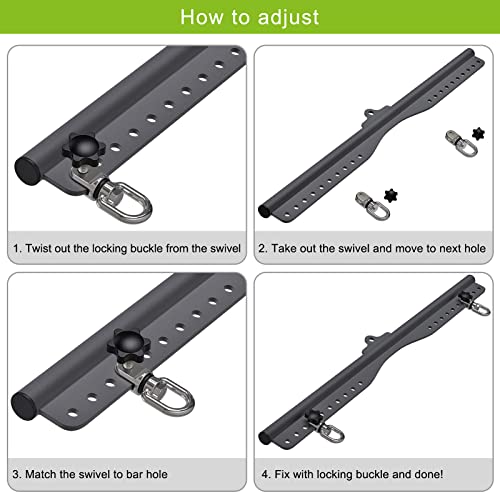 How to adjust

1. Twist out the locking buckle from the swivel

2. Take out the swivel and move to next hole

3. Match the swivel to bar hole

4. Fix with locking buckle and done!