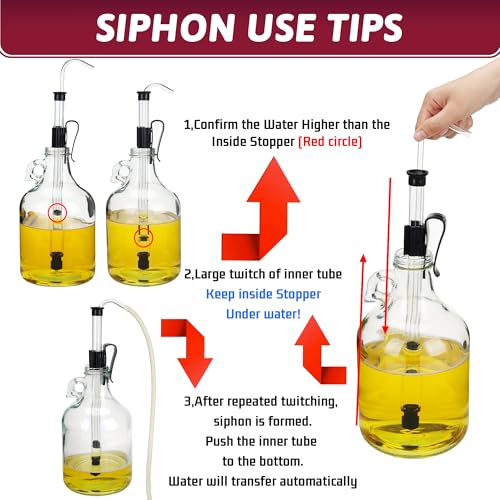 SIPHON USE TIPS

1,Confirm the Water Higher than the Inside Stopper (Red circle)

2,Large twitch of inner tube
Keep inside Stopper
Under water!

3,After repeated twitching, siphon is formed. Push the inner tube to the bottom. Water will transfer automatically