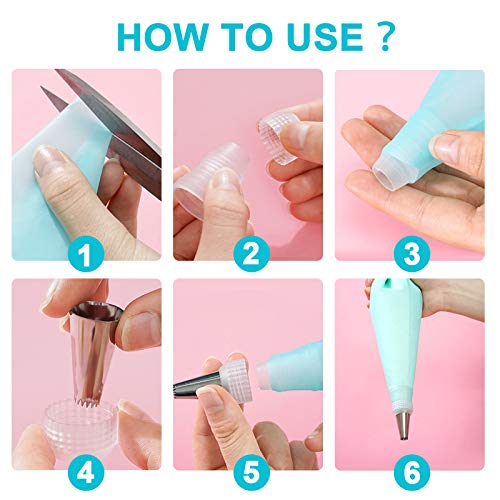 HOW TO USE ?

1

2

3

4

5

6