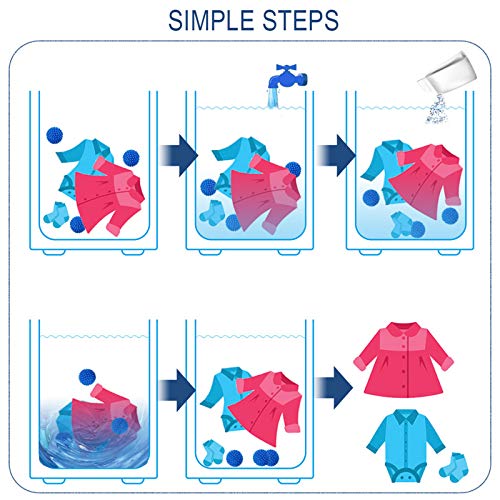 SIMPLE STEPS