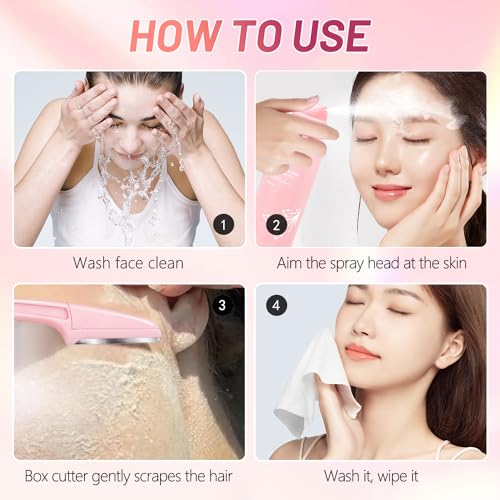 HOW TO USE

1

Wash face clean

2

Aim the spray head at the skin

3

Box cutter gently scrapes the hair

4

Wash it, wipe it