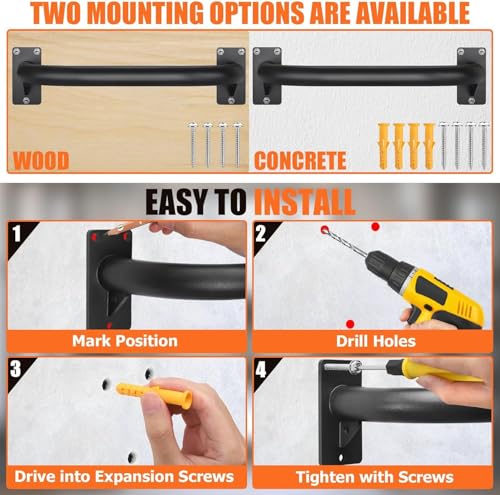 TWO MOUNTING OPTIONS ARE AVAILABLE

WOOD

CONCRETE

EASY TO INSTALL

1

Mark Position

2

Drill Holes

3

Drive into Expansion Screws

4

Tighten with Screws