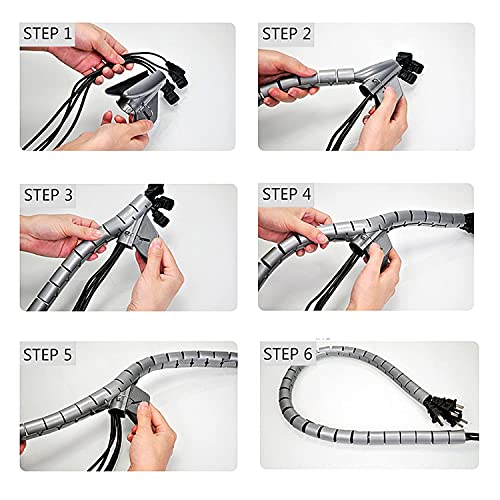 STEP 1

STEP 2

STEP 3

STEP 4

STEP 5

STEP 6