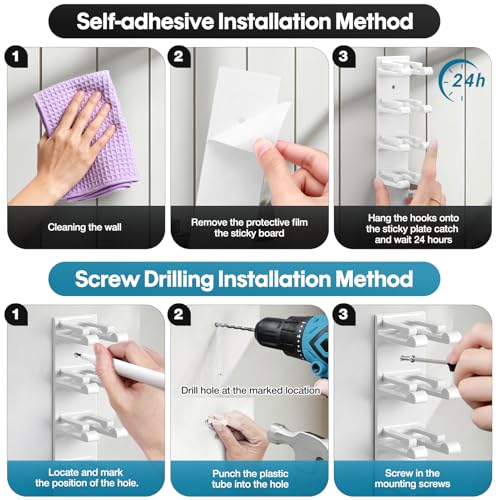 Self-adhesive Installation Method

1
Cleaning the wall

2
Remove the protective film the sticky board

3
24h
Hang the hooks onto the sticky plate catch and wait 24 hours

Screw Drilling Installation Method

1
Locate and mark the position of the hole.

2
Drill hole at the marked location
Punch the plastic tube into the hole

3
Screw in the mounting screws