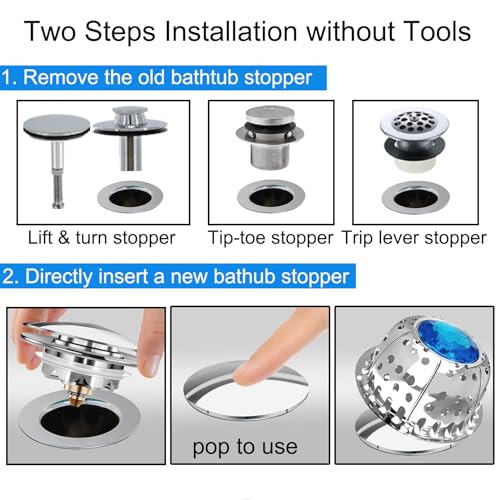 Two Steps Installation without Tools

1. Remove the old bathtub stopper

Lift & turn stopper

Tip-toe stopper

Trip lever stopper

2. Directly insert a new bathub stopper

pop to use