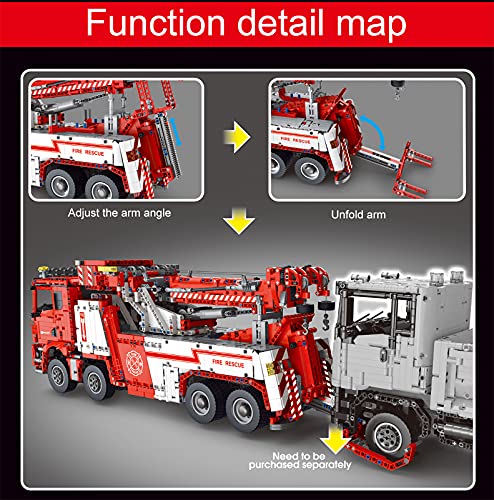 Function detail map

FIRE RESCUE

Adjust the arm angle

Unfold arm

FIRE RESCUE

Need to be purchased separately