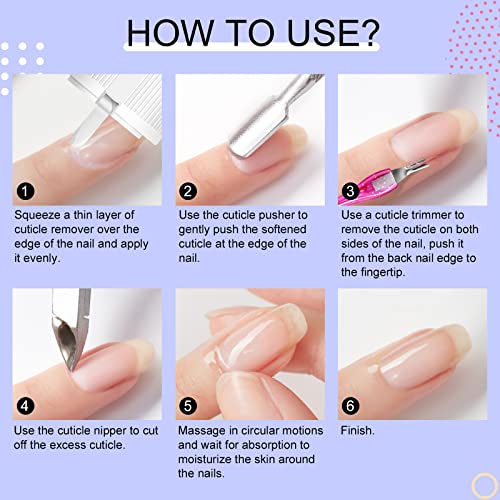 HOW TO USE?

1
Squeeze a thin layer of cuticle remover over the edge of the nail and apply it evenly.

2
Use the cuticle pusher to gently push the softened cuticle at the edge of the nail.

3
Use a cuticle trimmer to remove the cuticle on both sides of the nail, push it from the back nail edge to the fingertip.

4
Use the cuticle nipper to cut off the excess cuticle.

5
Massage in circular motions and wait for absorption to moisturize the skin around the nails.

6
Finish.