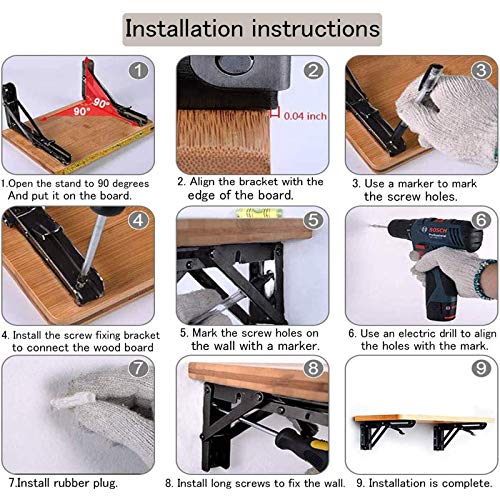 Installation instructions

1

90°

90°

1.Open the stand to 90 degrees And put it on the board.

2

0.04 inch

2. Align the bracket with the edge of the board.

3

3. Use a marker to mark the screw holes.

4

4. Install the screw fixing bracket to connect the wood board

5

5. Mark the screw holes on the wall with a marker.

6

BOSCH

6. Use an electric drill to align the holes with the mark.

7

7.Install rubber plug.

8

8. Install long screws to fix the wall.

9

9. Installation is complete.