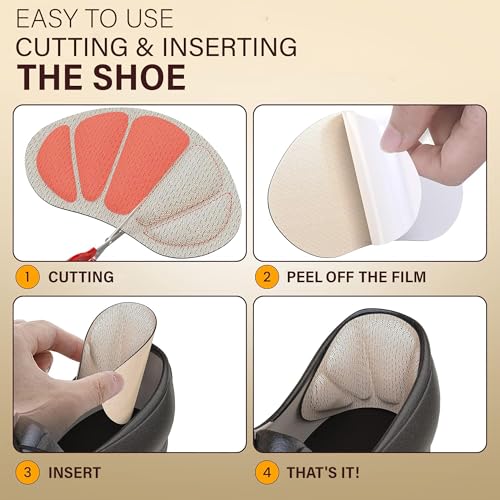 EASY TO USE
CUTTING & INSERTING
THE SHOE

1 CUTTING

2 PEEL OFF THE FILM

3 INSERT

4 THAT'S IT!