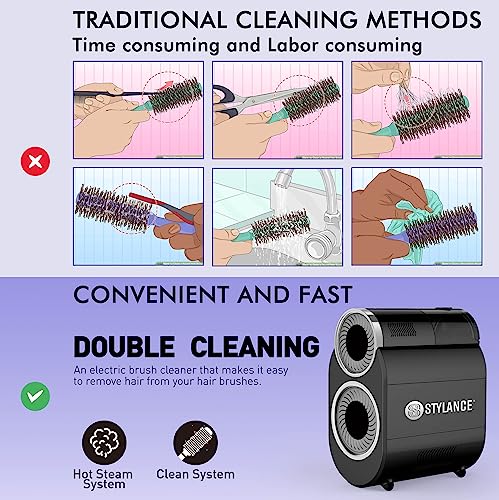 TRADITIONAL CLEANING METHODS
Time consuming and Labor consuming

CONVENIENT AND FAST

DOUBLE CLEANING
An electric brush cleaner that makes it easy to remove hair from your hair brushes.

Hot Steam System

Clean System

STYLANCE