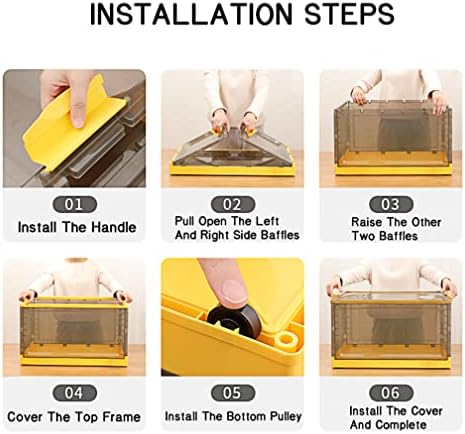 INSTALLATION STEPS

01
Install The Handle

02
Pull Open The Left And Right Side Baffles

03
Raise The Other Two Baffles

04
Cover The Top Frame

05
Install The Bottom Pulley

06
Install The Cover And Complete