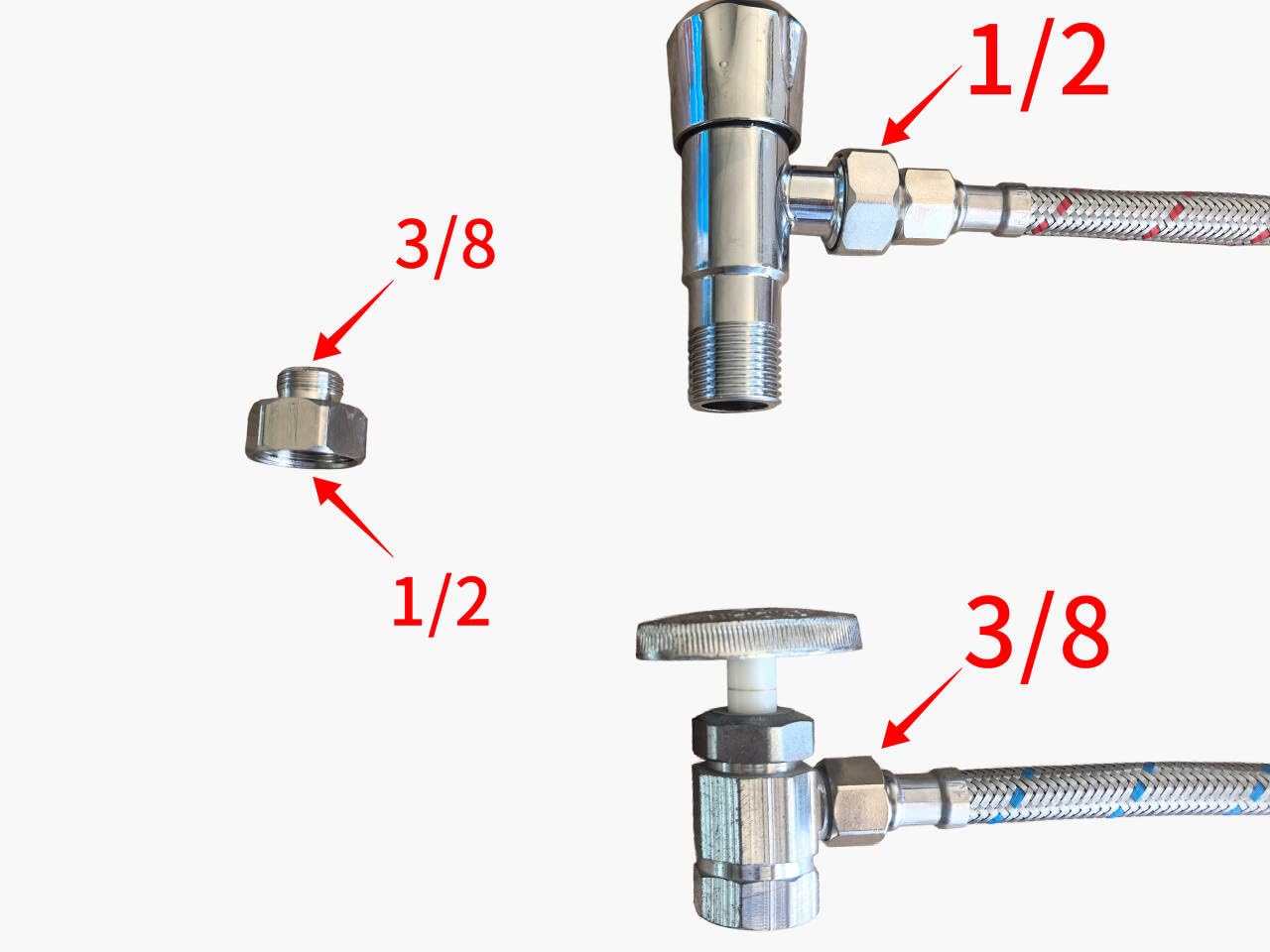 1/2

3/8

1/2

3/8