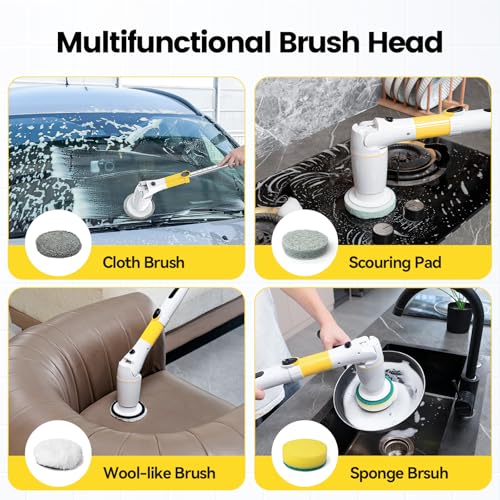 Multifunctional Brush Head

Cloth Brush

Scouring Pad

Wool-like Brush

Sponge Brsuh