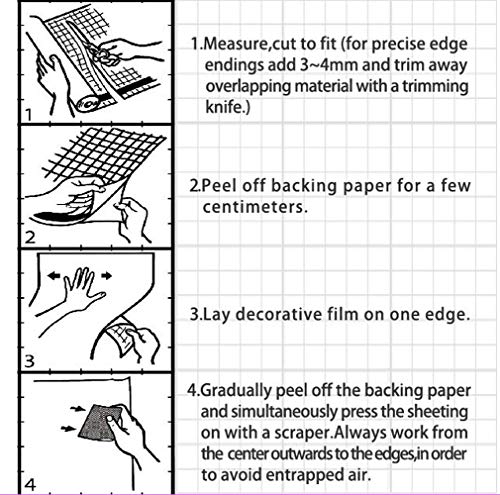 1

1.Measure,cut to fit (for precise edge endings add 3~4mm and trim away overlapping material with a trimming knife.)

2

2.Peel off backing paper for a few centimeters.

3

3.Lay decorative film on one edge.

4

4.Gradually peel off the backing paper and simultaneously press the sheeting on with a scraper.Always work from the center outwards to the edges,in order to avoid entrapped air.