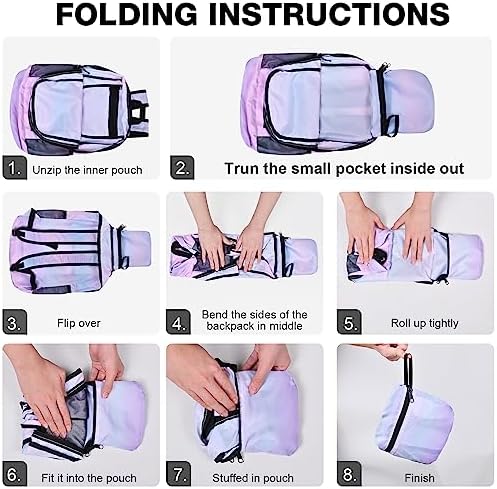 FOLDING INSTRUCTIONS

1. Unzip the inner pouch

2. Trun the small pocket inside out

3. Flip over

4. Bend the sides of the backpack in middle

5. Roll up tightly

6. Fit it into the pouch

7. Stuffed in pouch

8. Finish