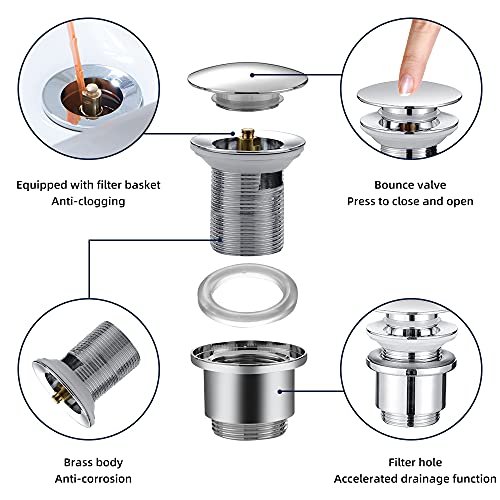 Equipped with filter basket
Anti-clogging

Bounce valve
Press to close and open

Brass body
Anti-corrosion

Filter hole
Accelerated drainage function