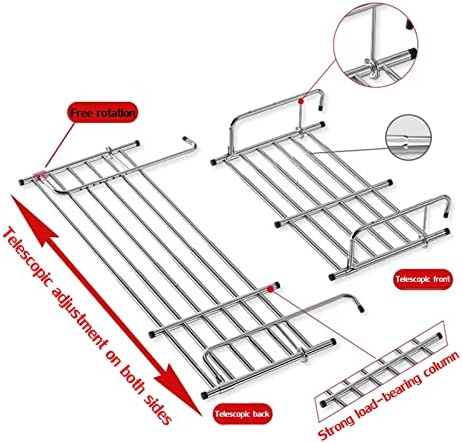 Free rotation

Telescopic adjustment on both sides

Telescopic front

Telescopic back

Strong load-bearing column