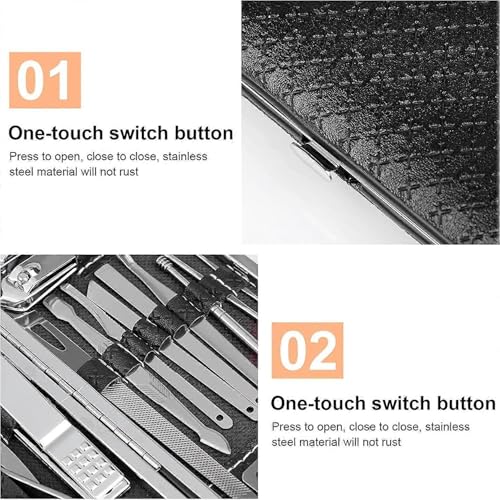 01

One-touch switch button

Press to open, close to close, stainless steel material will not rust

02

One-touch switch button

Press to open, close to close, stainless steel material will not rust