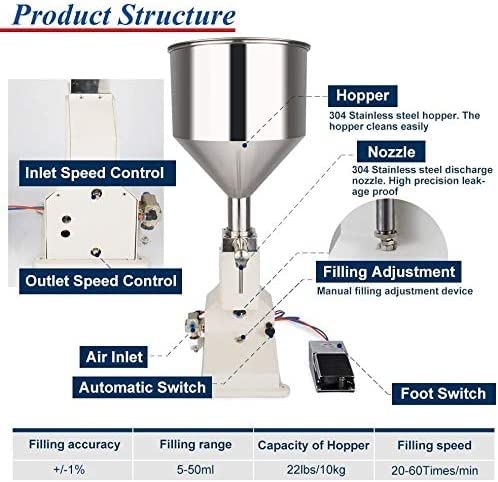 Product Structure

Inlet Speed Control

Outlet Speed Control

Hopper
304 Stainless steel hopper. The hopper cleans easily

Nozzle
304 Stainless steel discharge nozzle. High precision leakage proof

Filling Adjustment
Manual filling adjustment device

Air Inlet

Automatic Switch

Foot Switch

| Filling accuracy | Filling range | Capacity of Hopper | Filling speed |
|---|---|---|---|
| +/-1% | 5-50ml | 22lbs/10kg | 20-60Times/min |