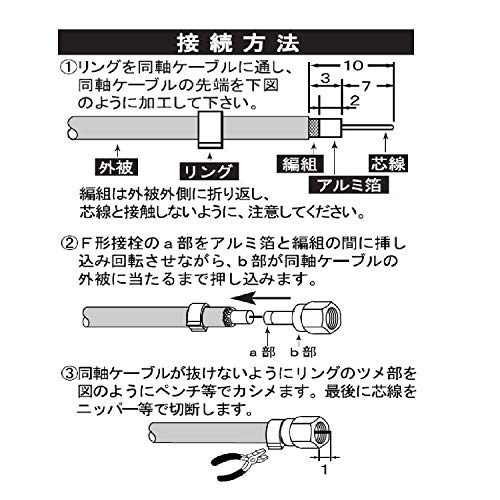 接続方法

①リングを同軸ケーブルに通し、同軸ケーブルの先端を下図のように加工して下さい。

10
3
7
2

外被
リング
編組
アルミ箔
芯線

編組は外被外側に折り返し、芯線と接触しないように、注意してください。

②F形接栓のａ部をアルミ箔と編組の間に挿し込み回転させながら、ｂ部が同軸ケーブルの外被に当たるまで押し込みます。

ａ部
ｂ部

③同軸ケーブルが抜けないようにリングのツメ部を図のようにペンチ等でカシメます。最後に芯線をニッパー等で切断します。

1