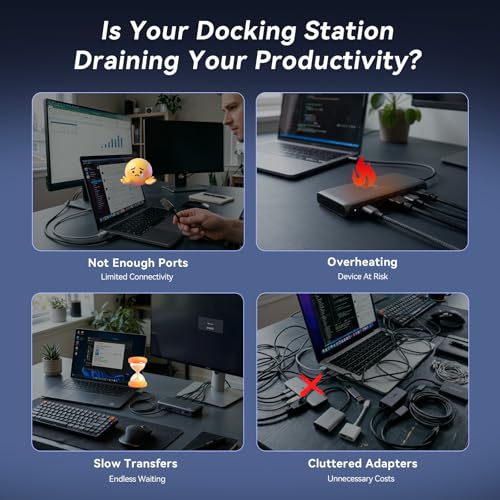 Is Your Docking Station Draining Your Productivity?

Not Enough Ports
Limited Connectivity

Overheating
Device At Risk

Slow Transfers
Endless Waiting

Cluttered Adapters
Unnecessary Costs