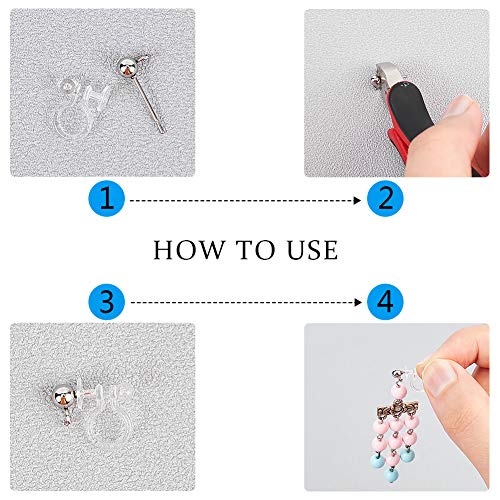 1

2

HOW TO USE

3

4