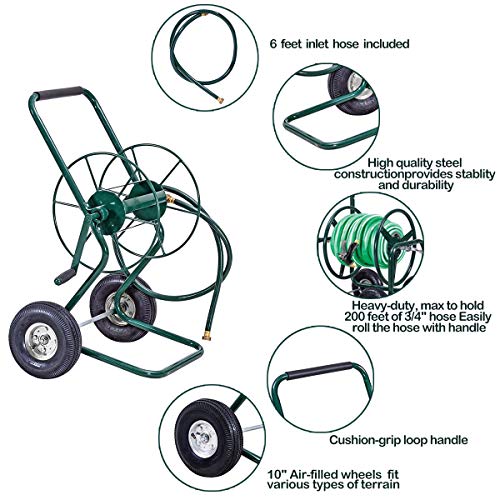 6 feet inlet hose included

High quality steel constructionprovides stablity and durability

Heavy-duty, max to hold 200 feet of 3/4" hose Easily roll the hose with handle

Cushion-grip loop handle

10" Air-filled wheels fit various types of terrain