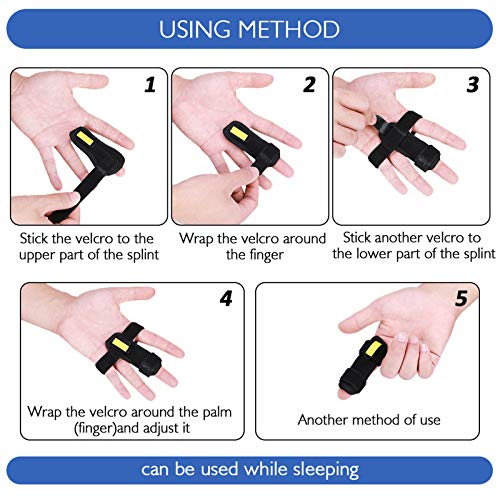 USING METHOD

1

Stick the velcro to the upper part of the splint

2

Wrap the velcro around the finger

3

Stick another velcro to the lower part of the splint

4

Wrap the velcro around the palm (finger)and adjust it

5

Another method of use

can be used while sleeping