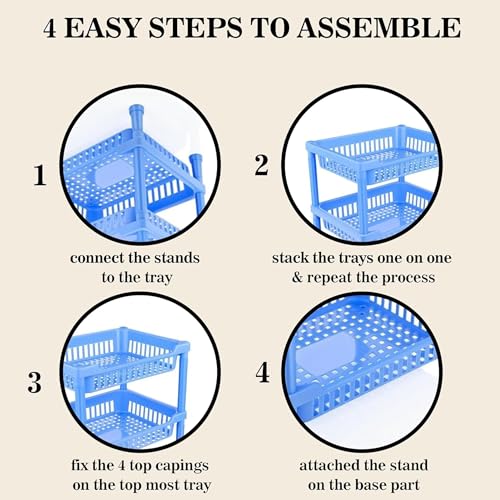 4 EASY STEPS TO ASSEMBLE

1

connect the stands to the tray

2

stack the trays one on one & repeat the process

3

fix the 4 top capings on the top most tray

4

attached the stand on the base part