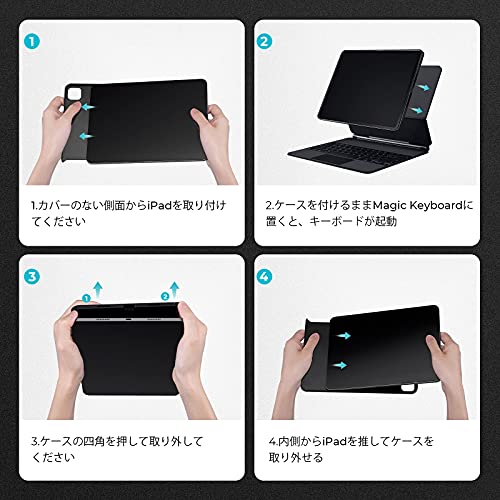 1

1.カバーのない側面からiPadを取り付けてください

2

2.ケースを付けるままMagic Keyboardに置くと、キーボードが起動

3

1

2

3.ケースの四角を押して取り外してください

4

4.内側からiPadを推してケースを取り外せる