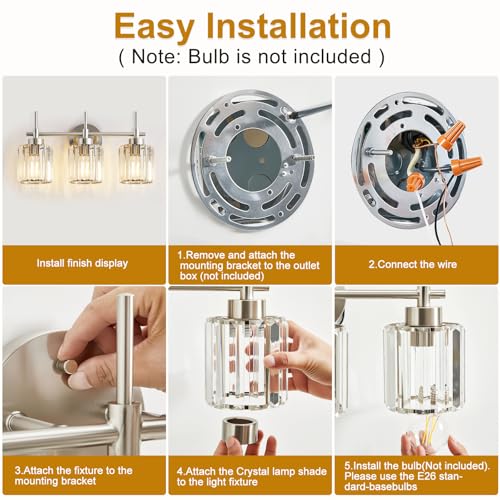 Easy Installation
( Note: Bulb is not included )

Install finish display

1.Remove and attach the mounting bracket to the outlet box (not included)

2.Connect the wire

3.Attach the fixture to the mounting bracket

4.Attach the Crystal lamp shade to the light fixture

5.Install the bulb(Not included). Please use the E26 standard-basebulbs