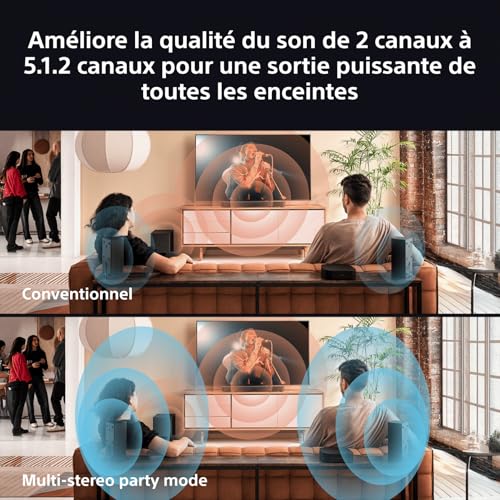 Améliore la qualité du son de 2 canaux à 5.1.2 canaux pour une sortie puissante de toutes les enceintes

Conventionnel

Multi-stereo party mode